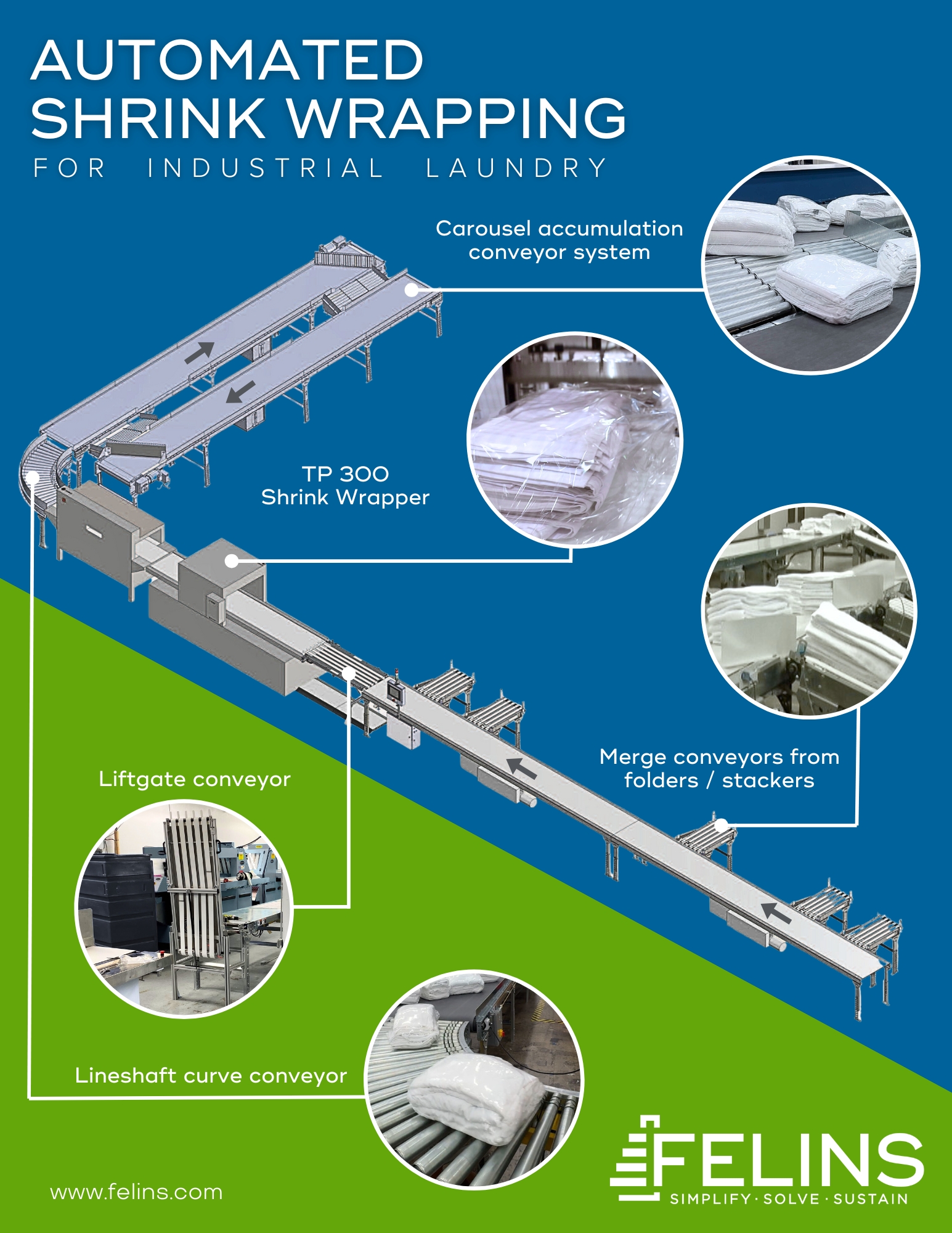 AUTOMATED SHRINK WRAPPING

FOR INDUSTRIAL LAUNDRY

Carousel accumulation conveyor system

TP 300 Shrink Wrapper

Merge conveyors from folders / stackers

Liftgate conveyor

Lineshaft curve conveyor

www.felins.com

FELINS

SIMPLIFY · SOLVE · SUSTAIN